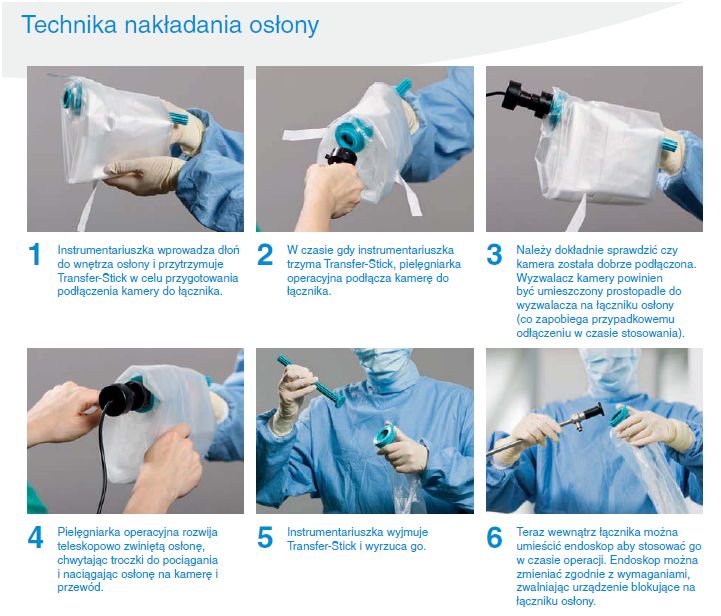 Technika nakładania osłony

1 Instrumentariuszka wprowadza dłoń do wnętrza osłony i przytrzymuje Transfer-Stick w celu przygotowania podłączenia kamery do łącznika.

2 W czasie gdy instrumentariuszka trzyma Transfer-Stick, pielęgniarka operacyjna podłącza kamerę do łącznika.

3 Należy dokładnie sprawdzić czy kamera została dobrze podłączona. Wyzwalacz kamery powinien być umieszczony prostopadle do wyzwalacza na łączniku osłony (co zapobiega przypadkowemu odłączeniu w czasie stosowania).

4 Pielęgniarka operacyjna rozwija teleskopowo zwiniętą osłonę, chwytając troczki do pociągania i naciągając osłonę na kamerę i przewód.

5 Instrumentariuszka wyjmuje Transfer-Stick i wyrzuca go.

6 Teraz wewnątrz łącznika można umieścić endoskop aby stosować go w czasie operacji. Endoskop można zmieniać zgodnie z wymaganiami, zwalniając urządzenie blokujące na łączniku osłony.